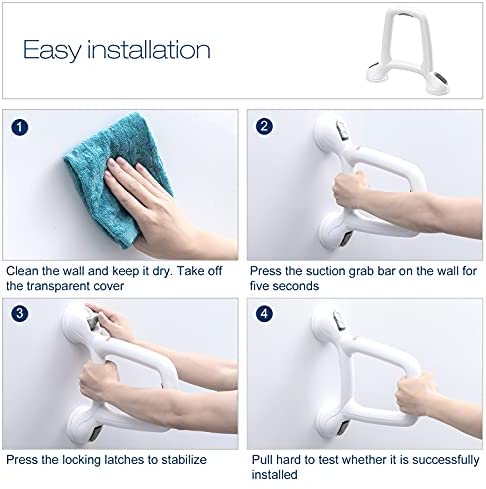 Easy installation

1

Clean the wall and keep it dry. Take off the transparent cover

2

Press the suction grab bar on the wall for five seconds

3

Press the locking latches to stabilize

4

Pull hard to test whether it is successfully installed